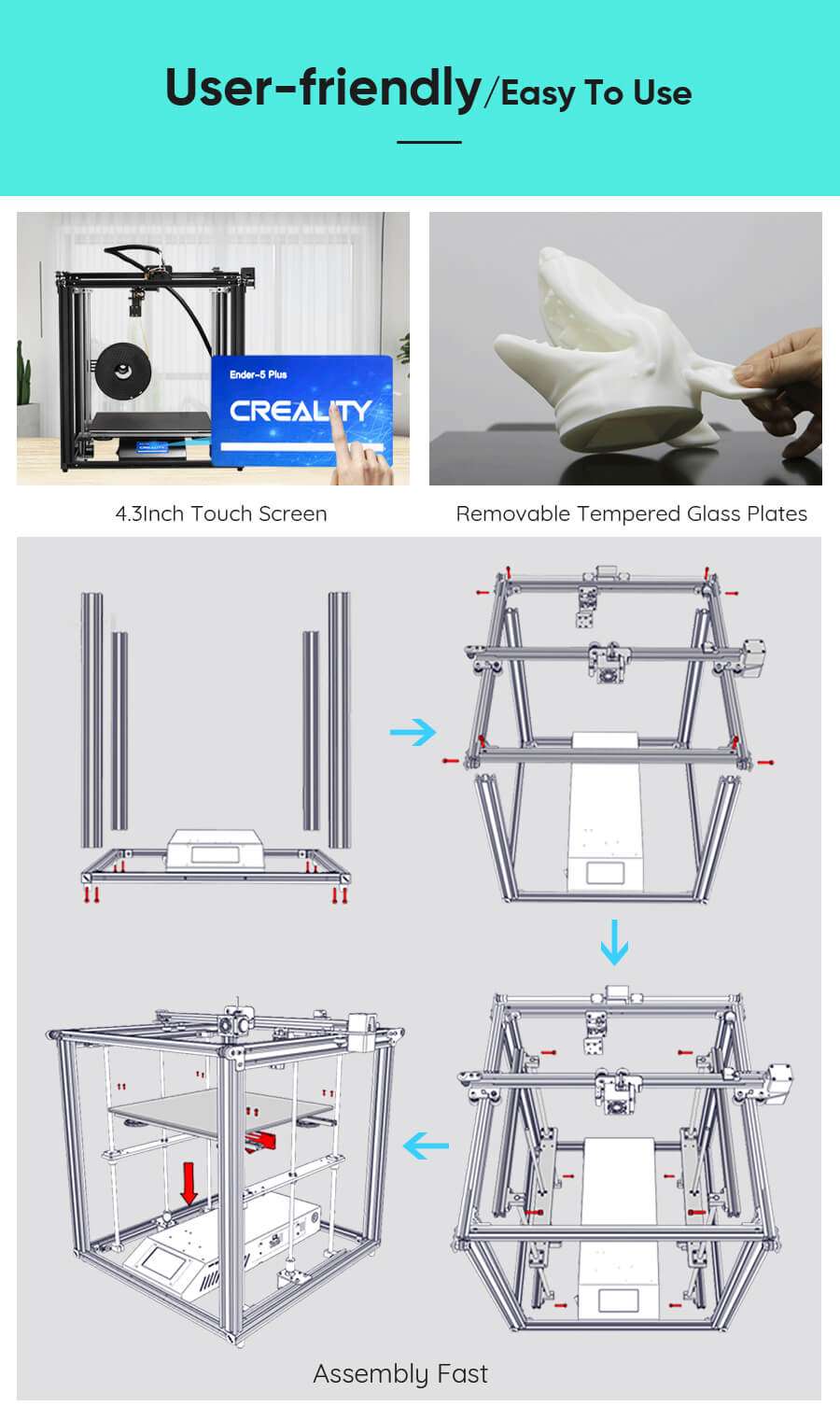 User-friendly/Easy To Use

Ender-5 Plus

CREALITY

4.3Inch Touch Screen

Removable Tempered Glass Plates

Assembly Fast